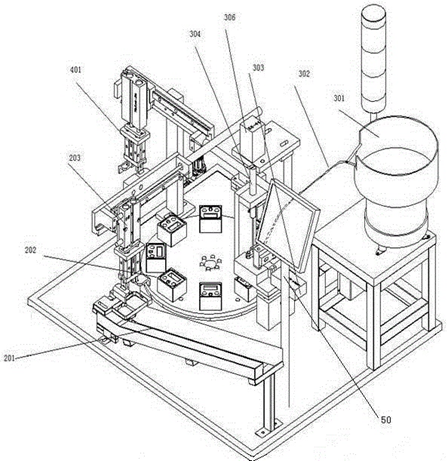 306
304
303
302
401
301
203
202
201
50